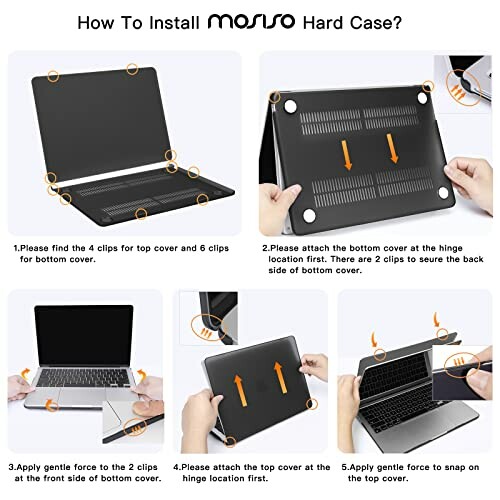 How To Install MOSISO Hard Case?

1.Please find the 4 clips for top cover and 6 clips for bottom cover.

2.Please attach the bottom cover at the hinge location first. There are 2 clips to seure the back side of bottom cover.

3.Apply gentle force to the 2 clips at the front side of bottom cover.

4.Please attach the top cover at the hinge location first.

5.Apply gentle force to snap on the top cover.